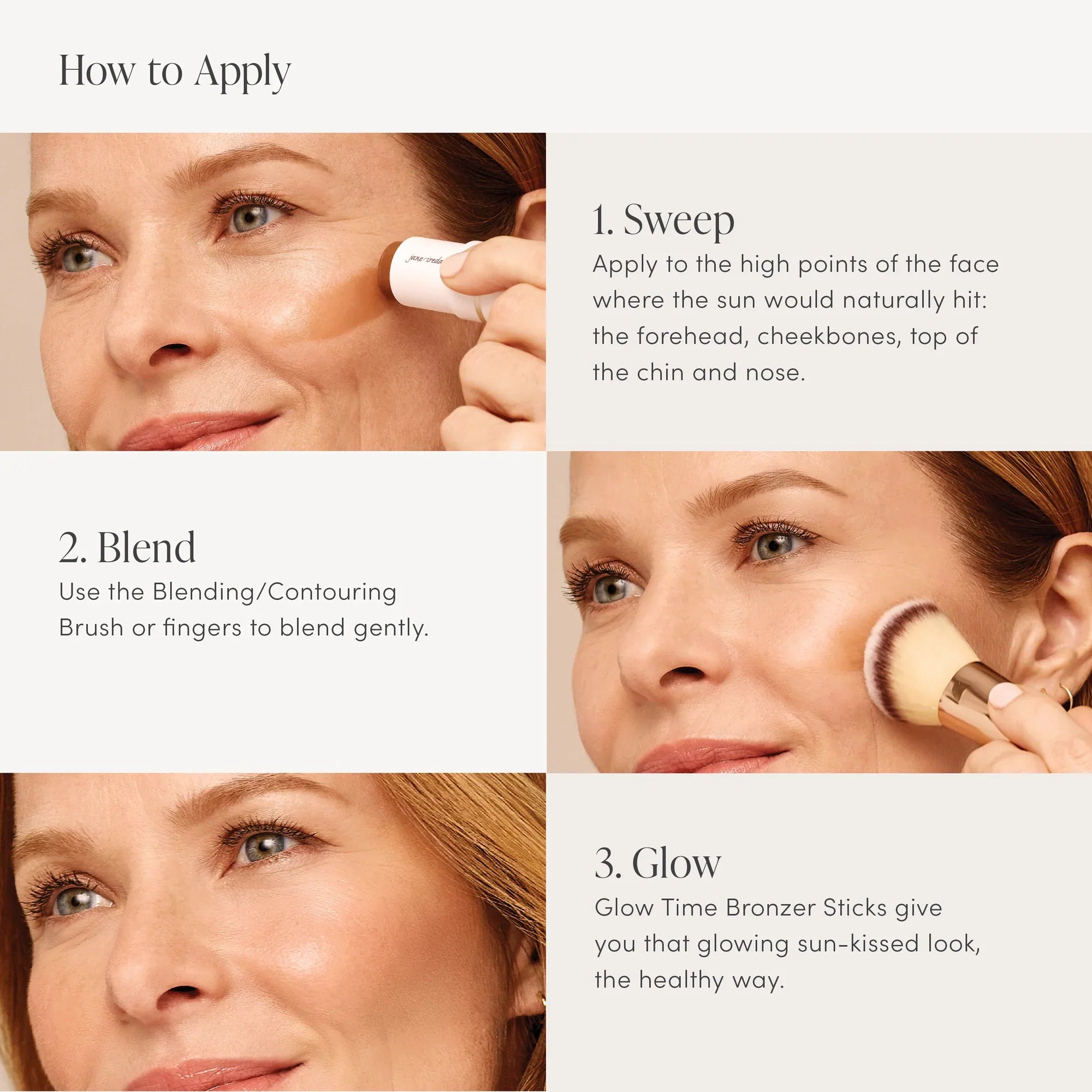 How to Apply

jane iredale

1. Sweep
Apply to the high points of the face where the sun would naturally hit: the forehead, cheekbones, top of the chin and nose.

2. Blend
Use the Blending/Contouring Brush or fingers to blend gently.

3. Glow
Glow Time Bronzer Sticks give you that glowing sun-kissed look, the healthy way.